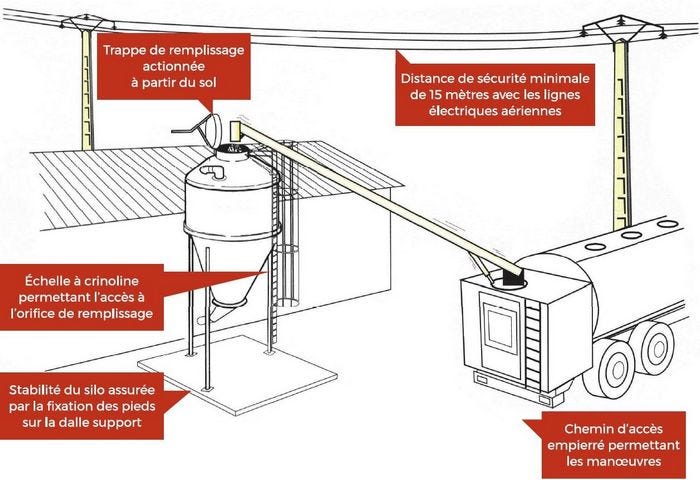 Trappe de remplissage actionnée à partir du sol

Distance de sécurité minimale de 15 mètres avec les lignes électriques aériennes

Échelle à crinoline permettant l'accès à l'orifice de remplissage

Stabilité du silo assurée par la fixation des pieds sur la dalle support

Chemin d'accès empierré permettant les manœuvres